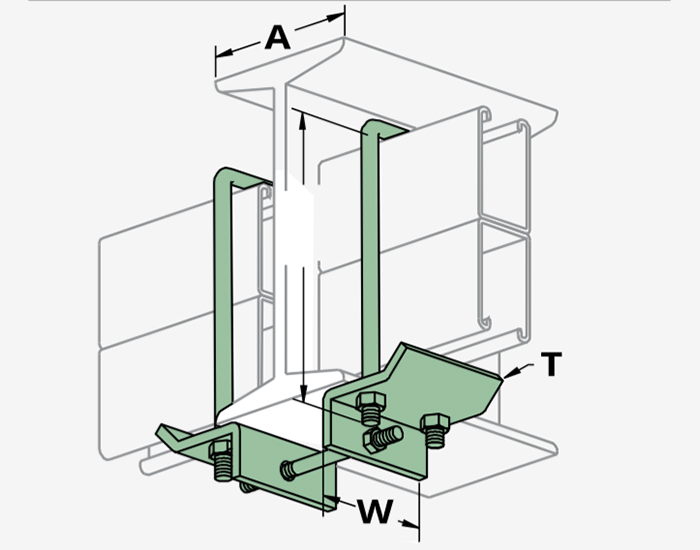 A
T
W